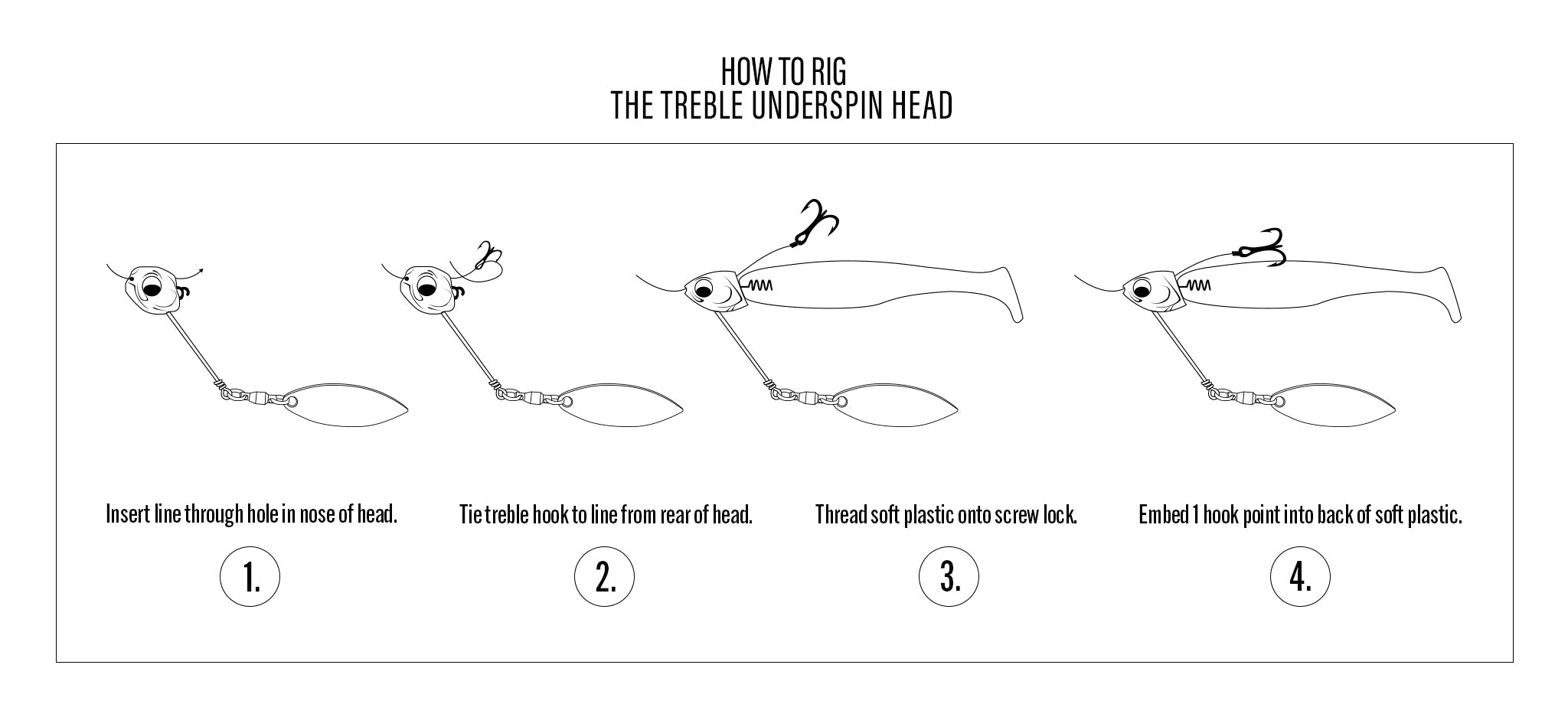 HOW TO RIG
THE TREBLE UNDERSPIN HEAD

Insert line through hole in nose of head.

1.

Tie treble hook to line from rear of head.

2.

Thread soft plastic onto screw lock.

3.

Embed 1 hook point into back of soft plastic.

4.